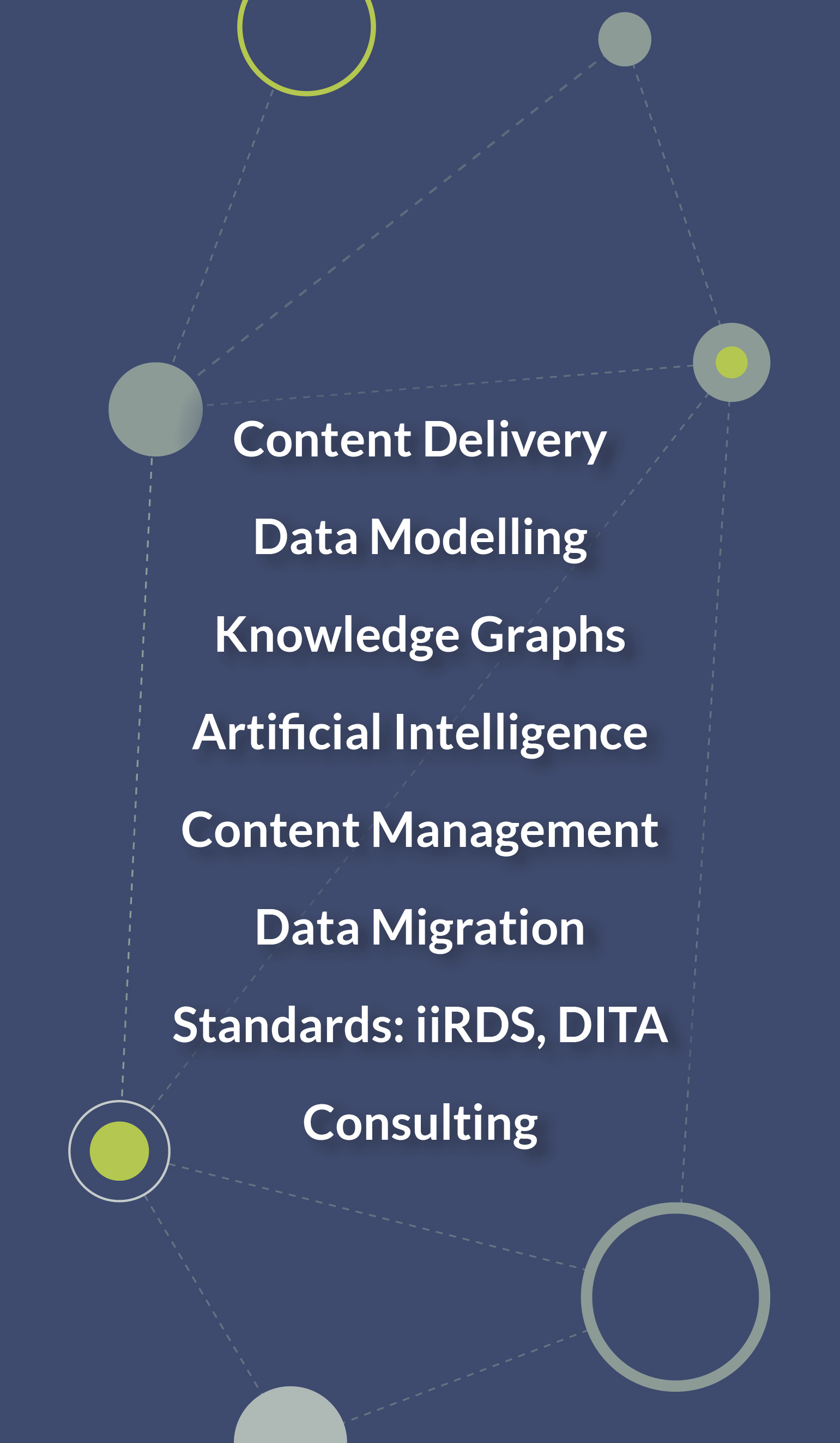 Content Delivery

Data Modelling

Knowledge Graphs

Artificial Intelligence

Content Management

Data Migration

Standards: iiRDS, DITA

Consulting